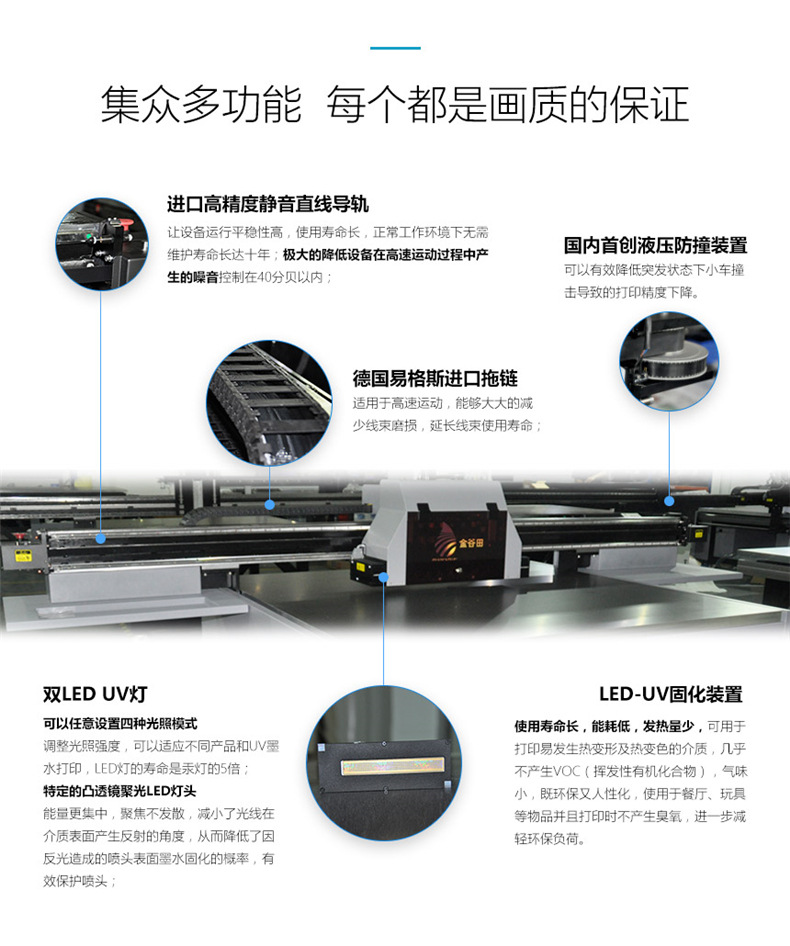 集众多功能 每个都是画质的保证

进口高精度静音直线导轨

让设备运行平稳性高，使用寿命长，正常工作环境下无需维护寿命长达十年；极大的降低设备在高速运动过程中产生的噪音控制在40分贝以内；

国内首创液压防撞装置

可以有效降低突发状态下小车撞击导致的打印精度下降。

德国易格斯进口拖链

适用于高速运动，能够大大的减少线束磨损，延长线束使用寿命；

金谷田

双LED UV灯

可以任意设置四种光照模式

调整光照强度，可以适应不同产品和UV墨水打印，LED灯的寿命是汞灯的5倍；

特定的凸透镜聚光LED灯头

能量更集中，聚焦不发散，减小了光线在介质表面产生反射的角度，从而降低了因反光造成的喷头表面墨水固化的概率，有效保护喷头；

LED-UV固化装置

使用寿命长，能耗低，发热量少，可用于打印易发生热变形及热变色的介质，几乎不产生VOC（挥发性有机化合物），气味小，既环保又人性化，使用于餐厅、玩具等物品并且打印时不产生臭氧，进一步减轻环保负荷。