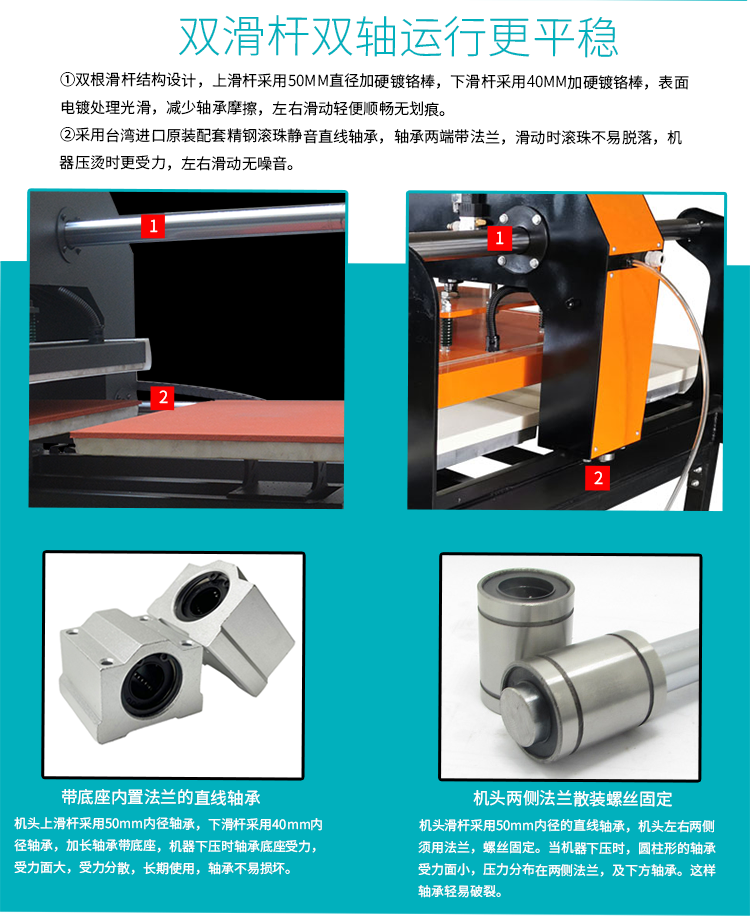 双滑杆双轴运行更平稳

①双根滑杆结构设计，上滑杆采用50MM直径加硬镀铬棒，下滑杆采用40MM加硬镀铬棒，表面电镀处理光滑，减少轴承摩擦，左右滑动轻便顺畅无划痕。
②采用台湾进口原装配套精钢滚珠静音直线轴承，轴承两端带法兰，滑动时滚珠不易脱落，机器压烫时更受力，左右滑动无噪音。

1
2

1
2

带底座内置法兰的直线轴承
机头上滑杆采用50mm内径轴承，下滑杆采用40mm内径轴承，加长轴承带底座，机器下压时轴承底座受力，受力面大，受力分散，长期使用，轴承不易损坏。

机头两侧法兰散装螺丝固定
机头滑杆采用50mm内径的直线轴承，机头左右两侧须用法兰，螺丝固定。当机器下压时，圆柱形的轴承受力面小，压力分布在两侧法兰，及下方轴承。这样轴承轻易破裂。