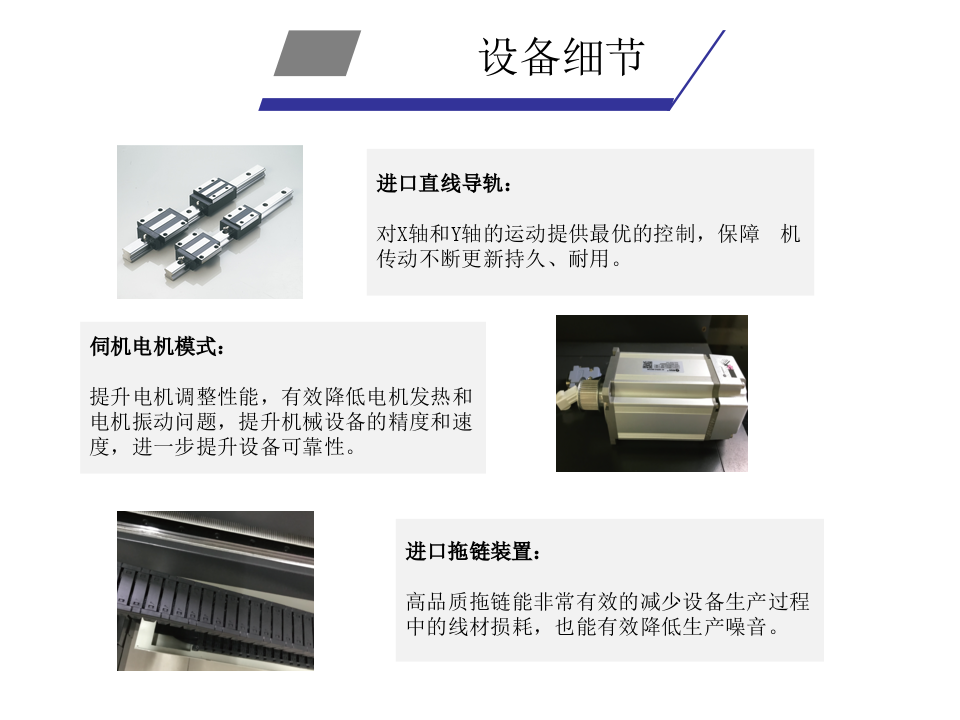 设备细节

进口直线导轨：

对X轴和Y轴的运动提供最优的控制，保障 机传动不断更新持久、耐用。

伺机电机模式：

提升电机调整性能，有效降低电机发热和电机振动问题，提升机械设备的精度和速度，进一步提升设备可靠性。

进口拖链装置：

高品质拖链能非常有效的减少设备生产过程中的线材损耗，也能有效降低生产噪音。