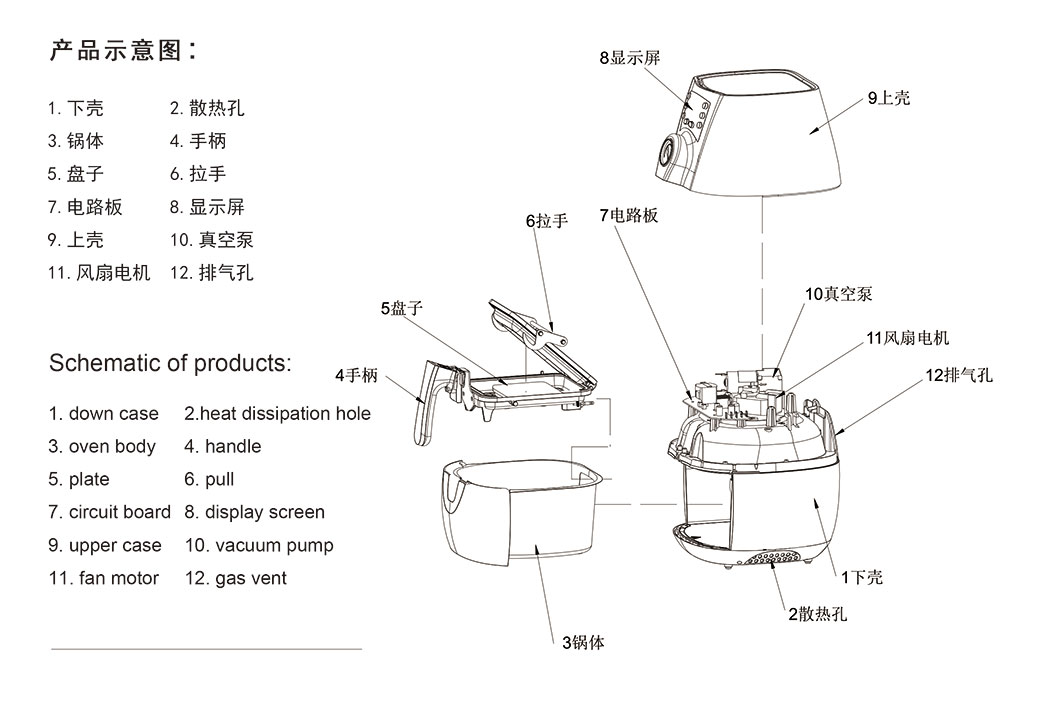 产品示意图：

1. 下壳 2. 散热孔
3. 锅体 4. 手柄
5. 盘子 6. 拉手
7. 电路板 8. 显示屏
9. 上壳 10. 真空泵
11. 风扇电机 12. 排气孔

Schematic of products:

1. down case 2.heat dissipation hole
3. oven body 4. handle
5. plate 6. pull
7. circuit board 8. display screen
9. upper case 10. vacuum pump
11. fan motor 12. gas vent

8显示屏
9上壳
6拉手
7电路板
10真空泵
5盘子
11风扇电机
4手柄
12排气孔
1下壳
2散热孔
3锅体